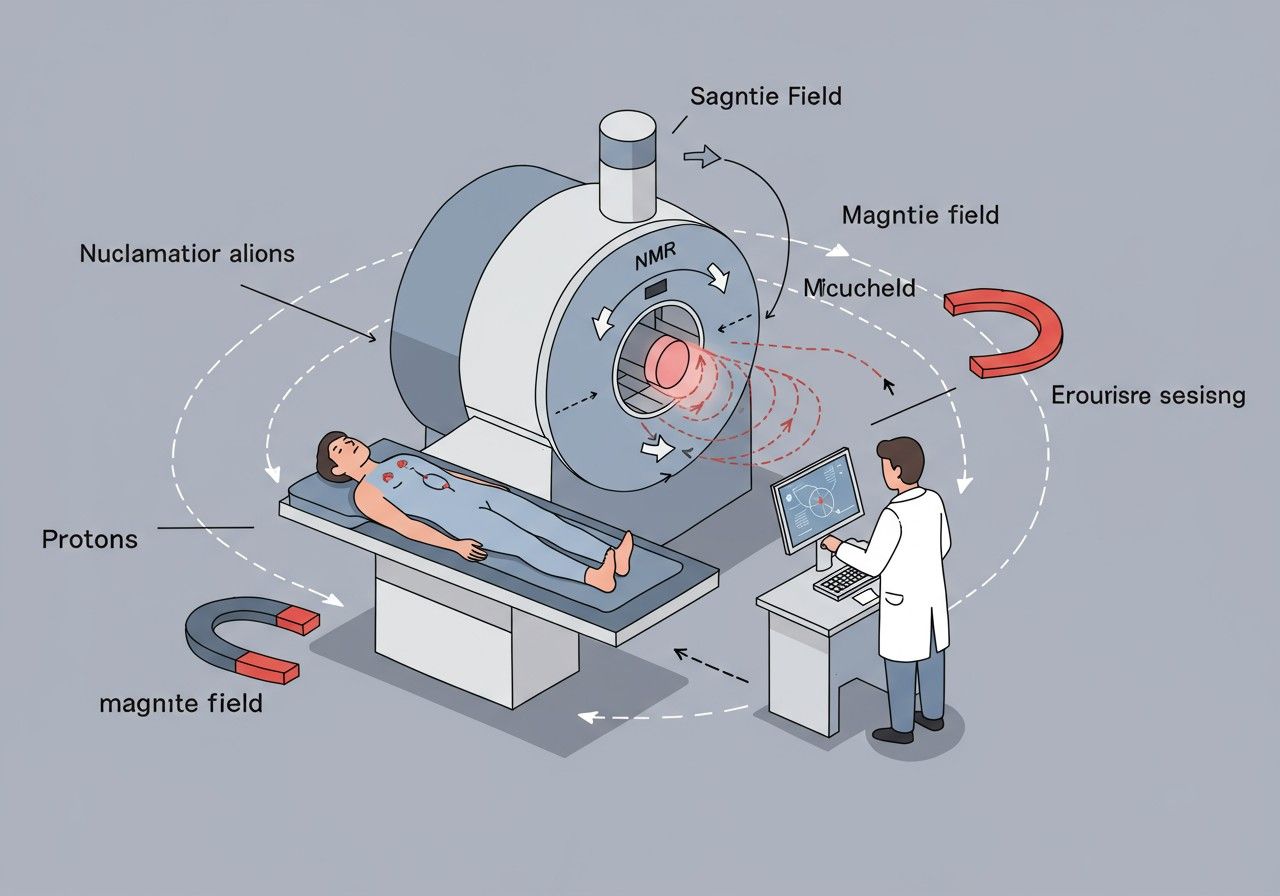 Sagntie Field

Magntie field

Nuclamatior alions

NMR

Micucheld

Erourisre sesisng

Protons

magnıte field