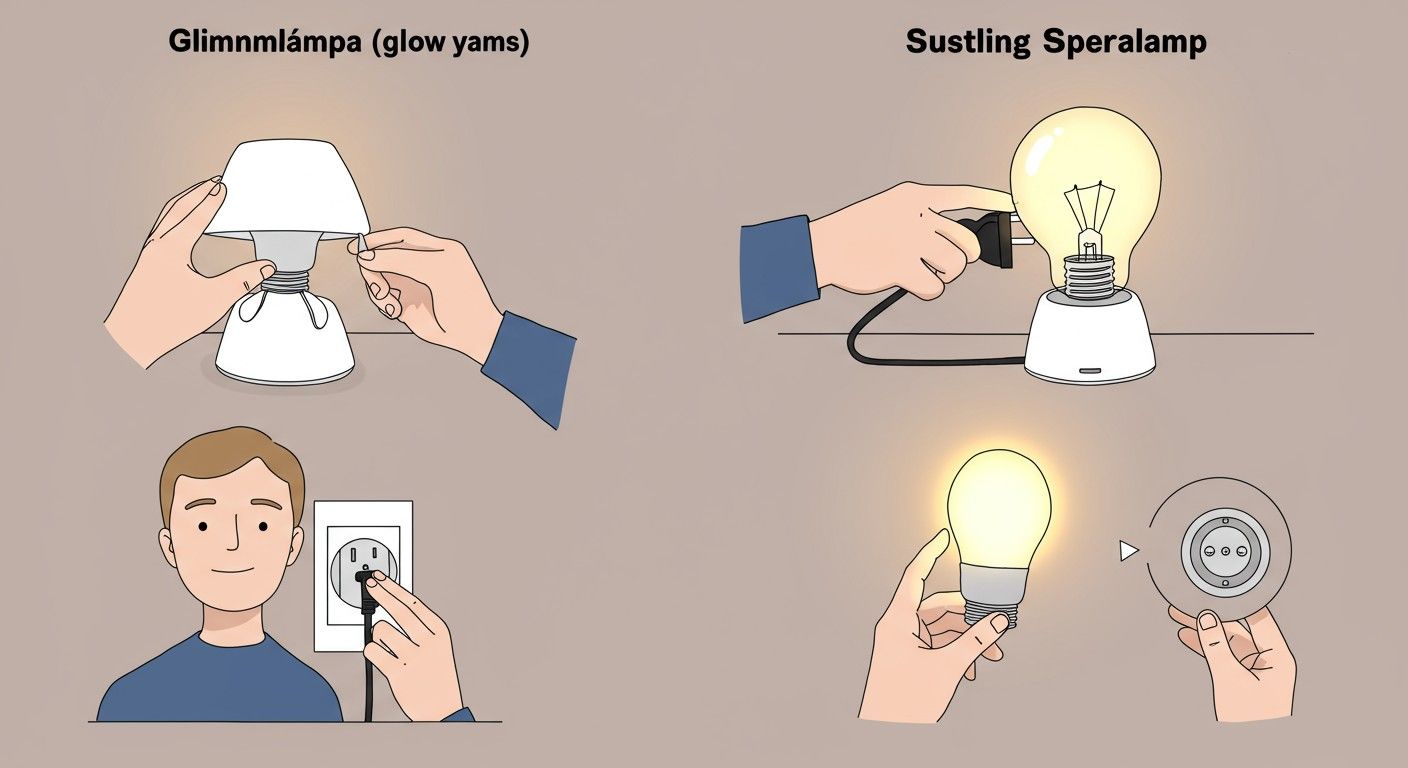 Glimnmlámpa (glow yams)

Sustling Speralamp